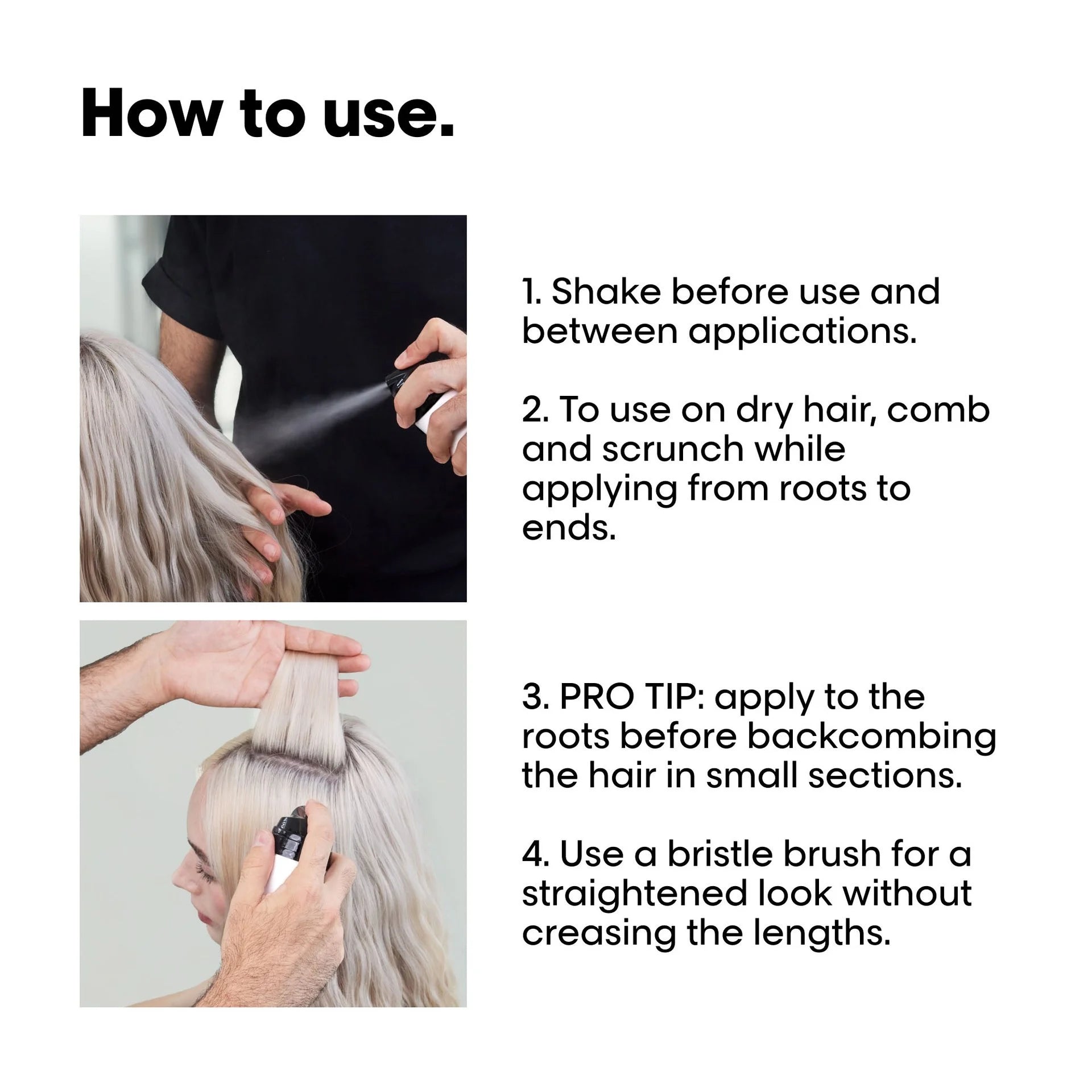 How to use.

1. Shake before use and between applications.

2. To use on dry hair, comb and scrunch while applying from roots to ends.

3. PRO TIP: apply to the roots before backcombing the hair in small sections.

4. Use a bristle brush for a straightened look without creasing the lengths.